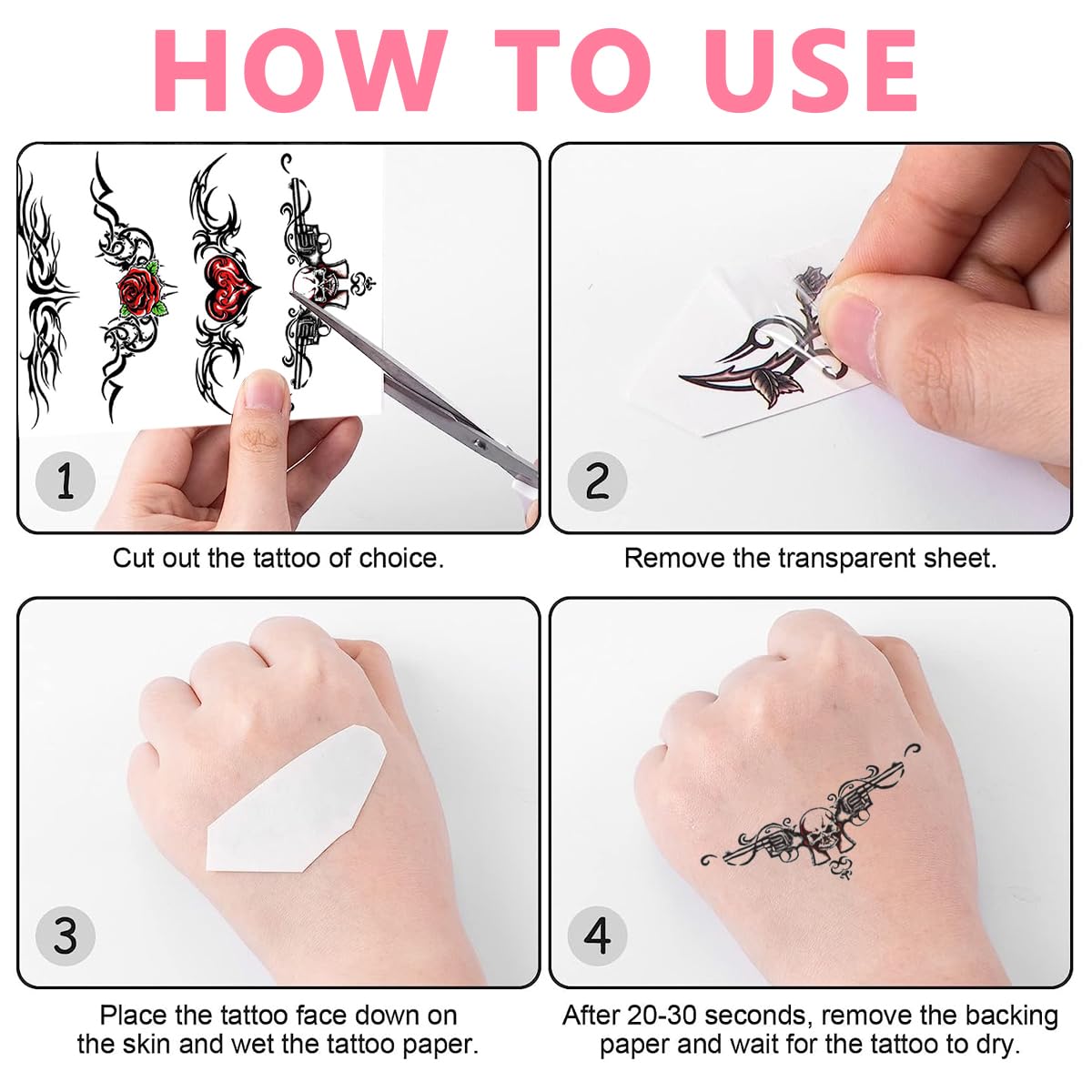 HOW TO USE

1

Cut out the tattoo of choice.

2

Remove the transparent sheet.

3

Place the tattoo face down on the skin and wet the tattoo paper.

4

After 20-30 seconds, remove the backing paper and wait for the tattoo to dry.